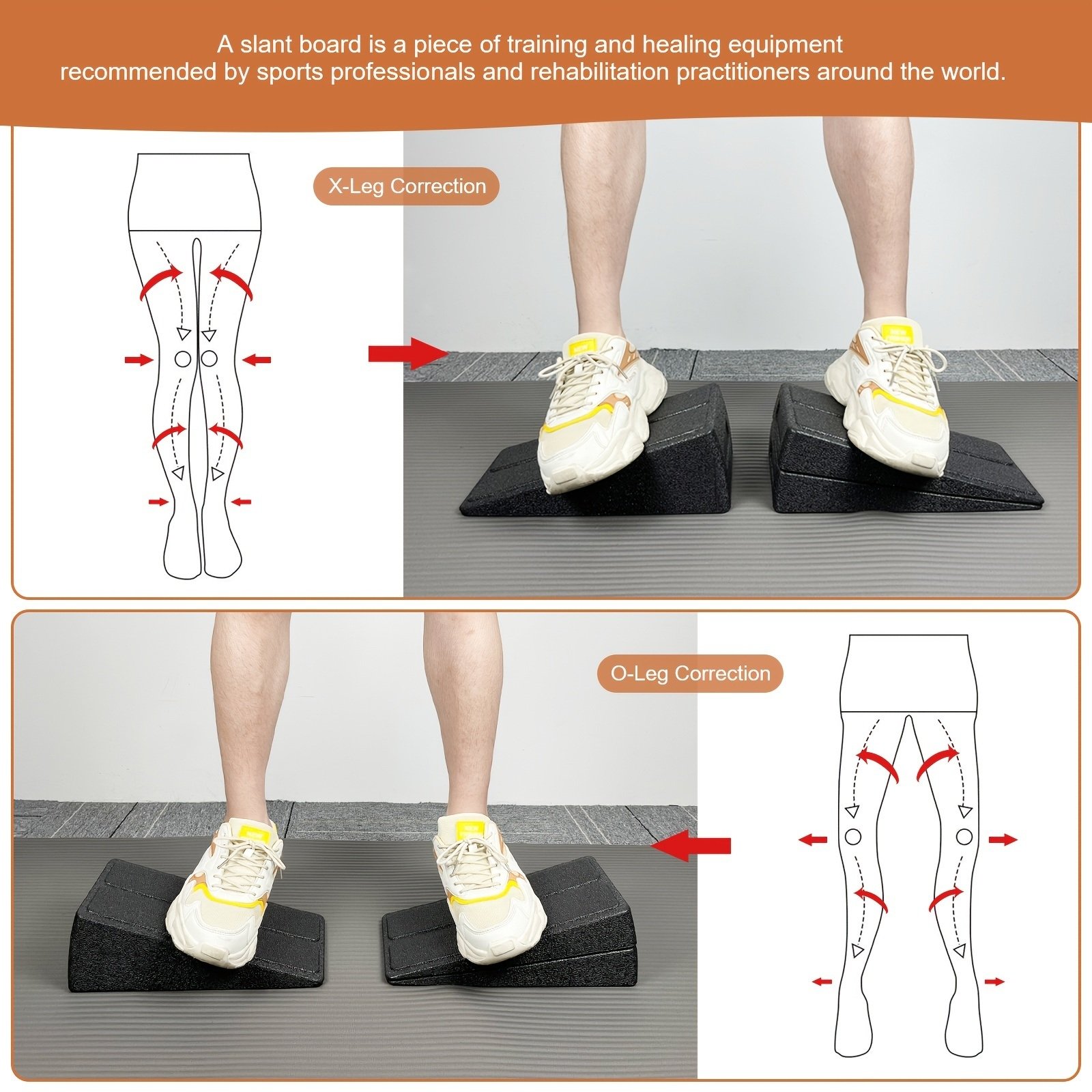 A slant board is a piece of training and healing equipment recommended by sports professionals and rehabilitation practitioners around the world.

X-Leg Correction

O-Leg Correction